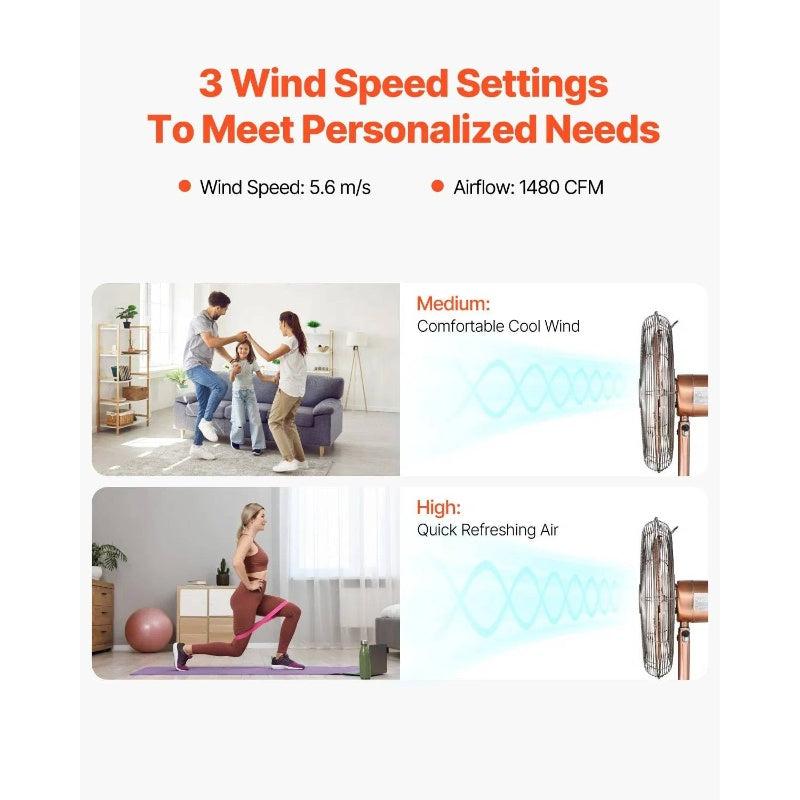 3 Wind Speed Settings
To Meet Personalized Needs

Wind Speed: 5.6 m/s

Airflow: 1480 CFM

Medium:
Comfortable Cool Wind

High:
Quick Refreshing Air