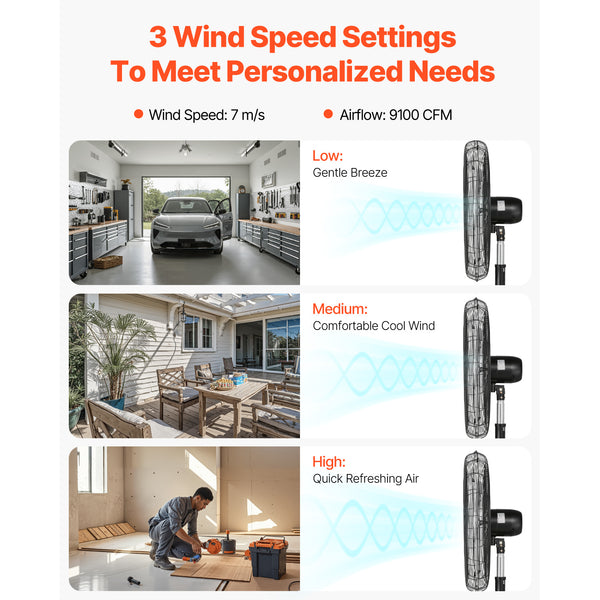 3 Wind Speed Settings
To Meet Personalized Needs

Wind Speed: 7 m/s

Airflow: 9100 CFM

Low:
Gentle Breeze

Medium:
Comfortable Cool Wind

High:
Quick Refreshing Air